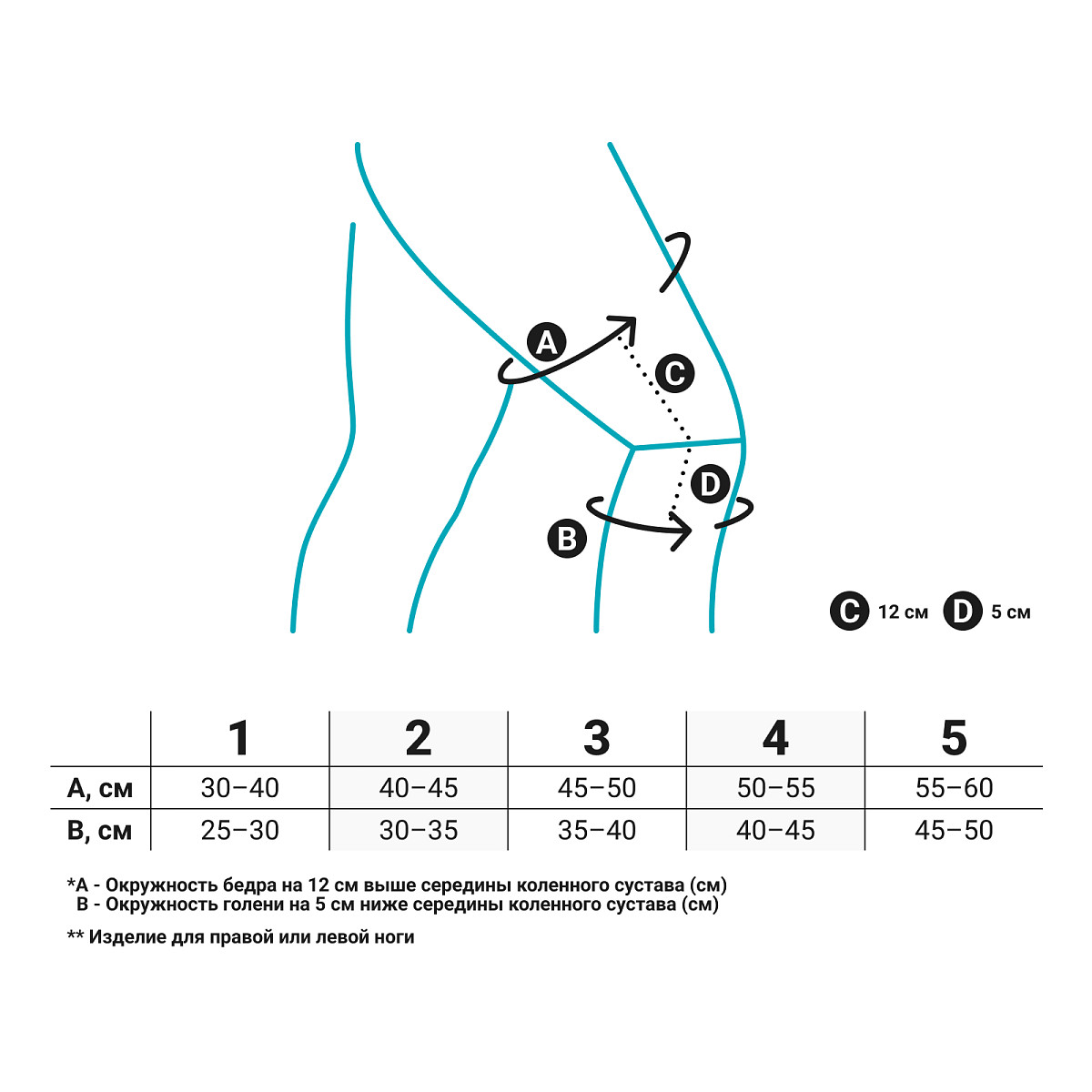 A

C

D

B

C 12 см D 5 см

|  | 1 | 2 | 3 | 4 | 5 |
|---|---|---|---|---|---|
| A, см | 30–40 | 40–45 | 45–50 | 50–55 | 55–60 |
| B, см | 25–30 | 30–35 | 35–40 | 40–45 | 45–50 |

*A - Окружность бедра на 12 см выше середины коленного сустава (см)
B - Окружность голени на 5 см ниже середины коленного сустава (см)

** Изделие для правой или левой ноги